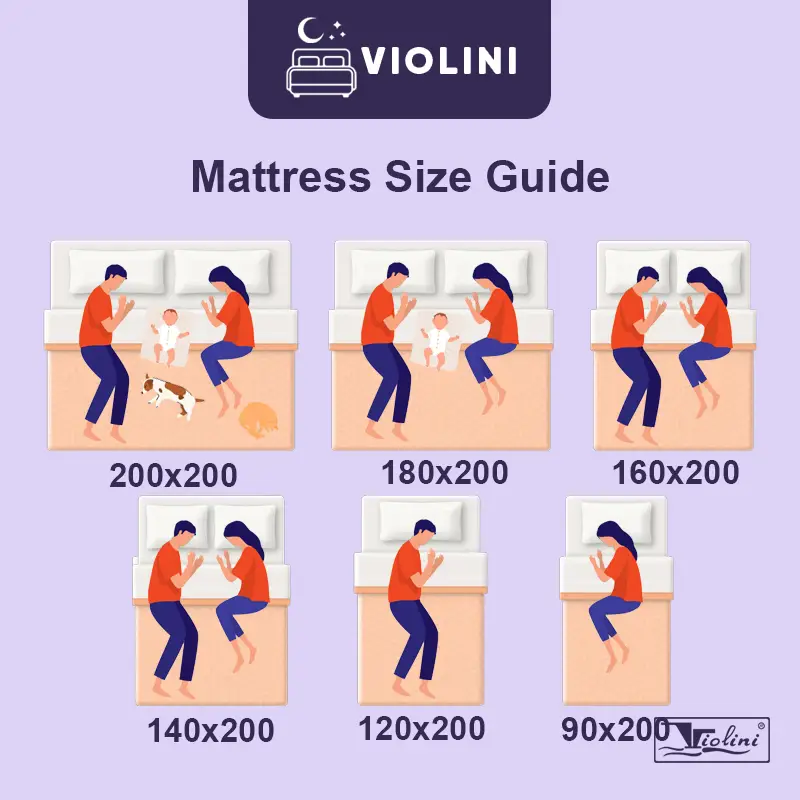 VIOLINI

Mattress Size Guide

200x200

180x200

160x200

140x200

120x200

90x200

Violini®